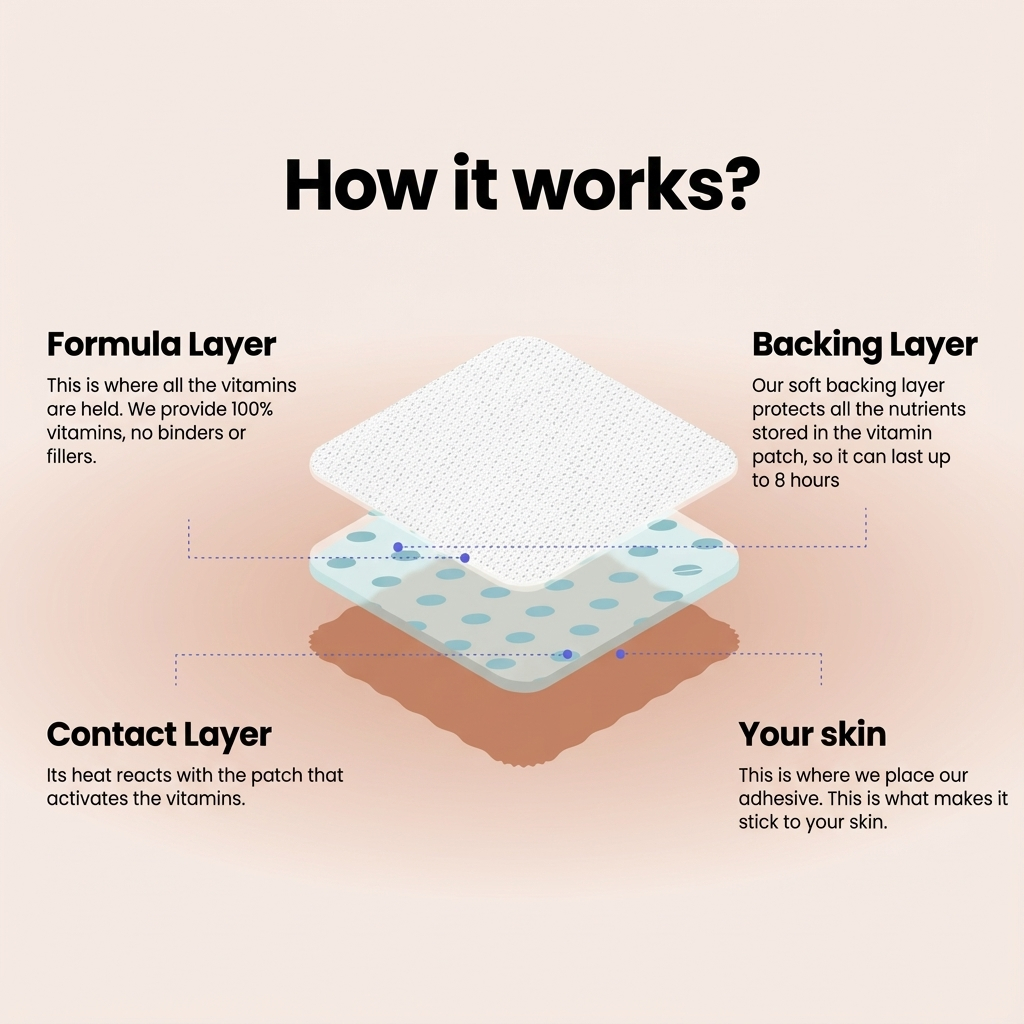 How it works?

Formula Layer

This is where all the vitamins are held. We provide 100% vitamins, no binders or fillers.

Backing Layer

Our soft backing layer protects all the nutrients stored in the vitamin patch, so it can last up to 8 hours

Contact Layer

Its heat reacts with the patch that activates the vitamins.

Your skin

This is where we place our adhesive. This is what makes it stick to your skin.